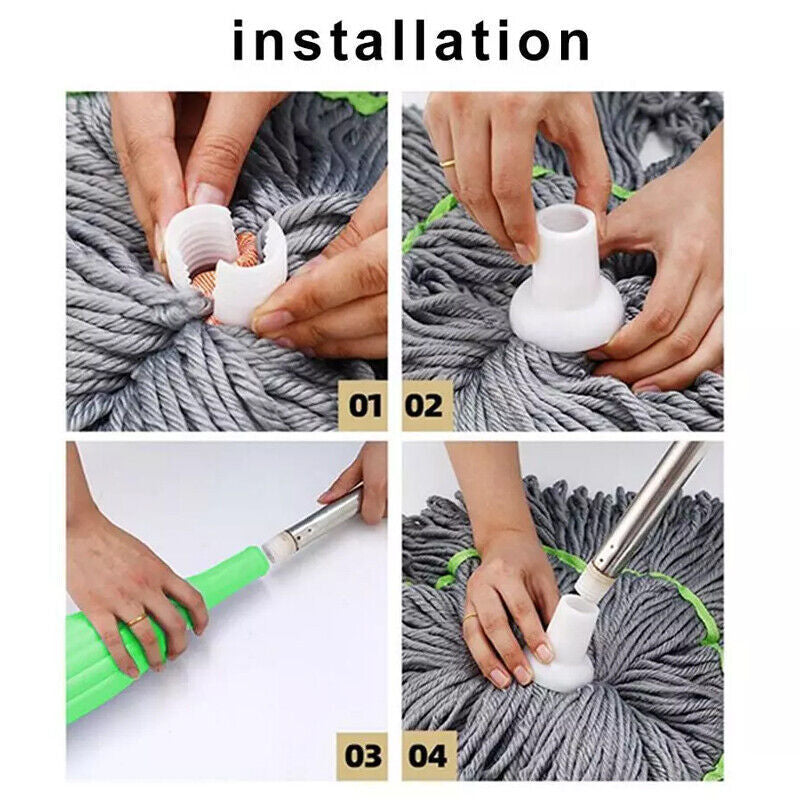 installation

01

02

03

04